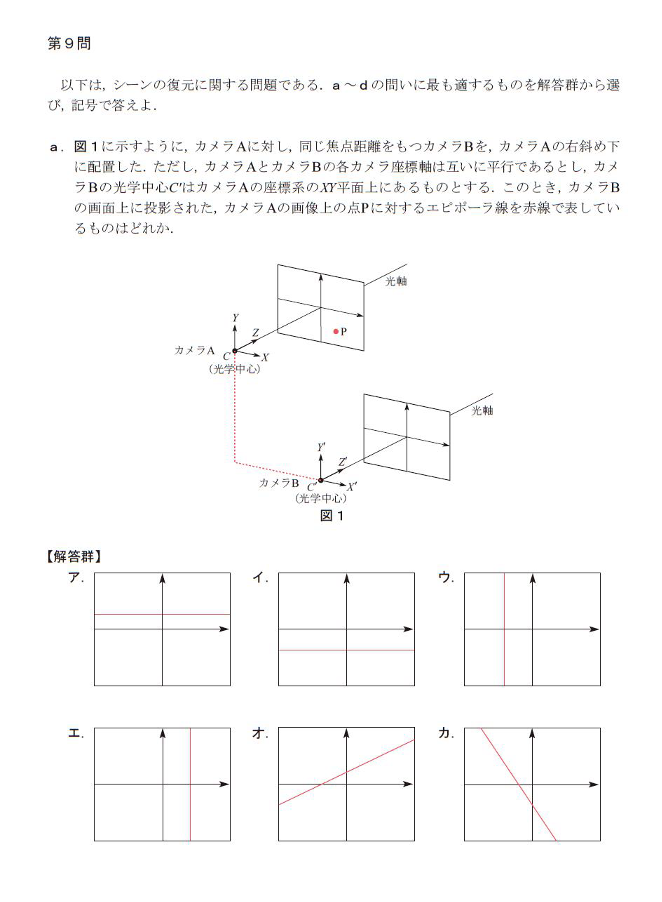 第９問

以下は，シーンの復元に関する問題である．ａ～ｄの問いに最も適するものを解答群から選び，記号で答えよ．

ａ．図１に示すように，カメラＡに対し，同じ焦点距離をもつカメラＢを，カメラＡの右斜め下に配置した．ただし，カメラＡとカメラＢの各カメラ座標軸は互いに平行であるとし，カメラＢの光学中心$C'$はカメラＡの座標系の$XY$平面上にあるものとする．このとき，カメラＢの画面上に投影された，カメラＡの画像上の点Ｐに対するエピポーラ線を赤線で表しているものはどれか．

光軸
$Y$
$Z$
P
カメラＡ
$C$
$X$
（光学中心）
光軸
$Y'$
$Z'$
カメラＢ
$C'$
$X'$
（光学中心）
図１

【解答群】
ア．
イ．
ウ．
エ．
オ．
カ．